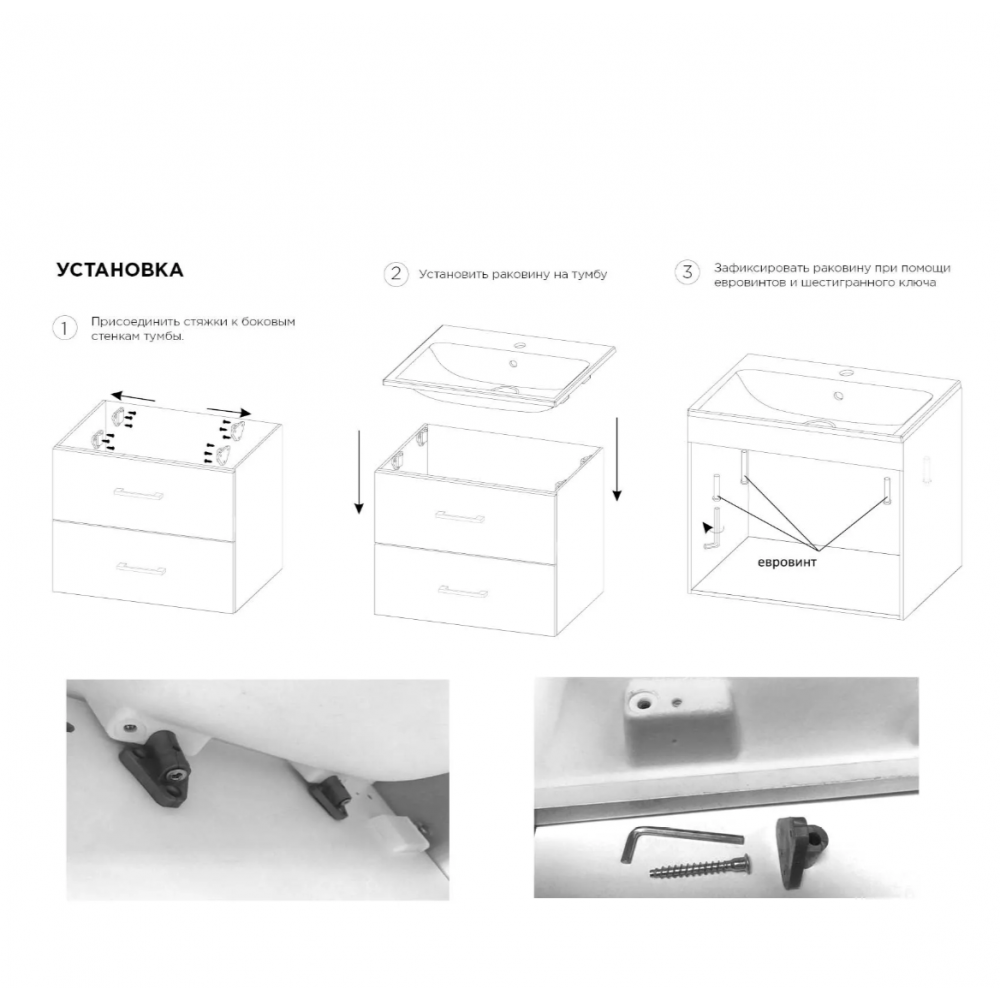 УСТАНОВКА

1 Присоединить стяжки к боковым стенкам тумбы.

2 Установить раковину на тумбу

3 Зафиксировать раковину при помощи евровинтов и шестигранного ключа

евровинт